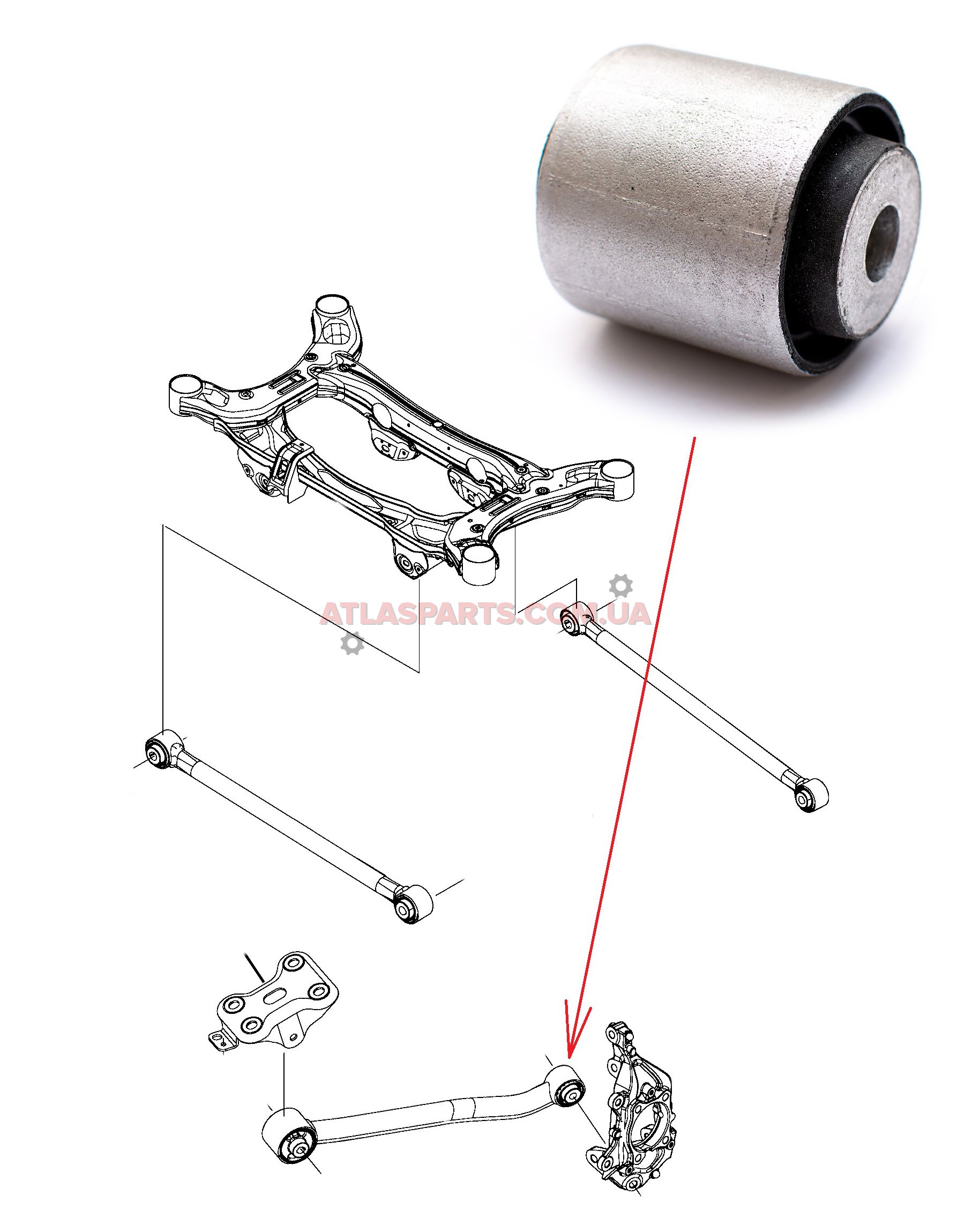 ATLASPARTS.COM.UA